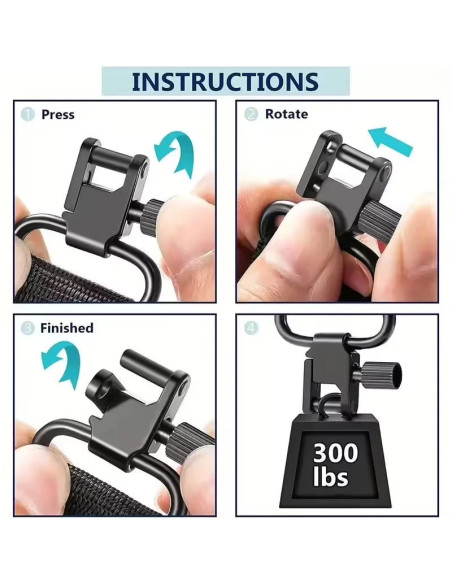 INSTRUCTIONS

1 Press

2 Rotate

3 Finished

4

300 lbs