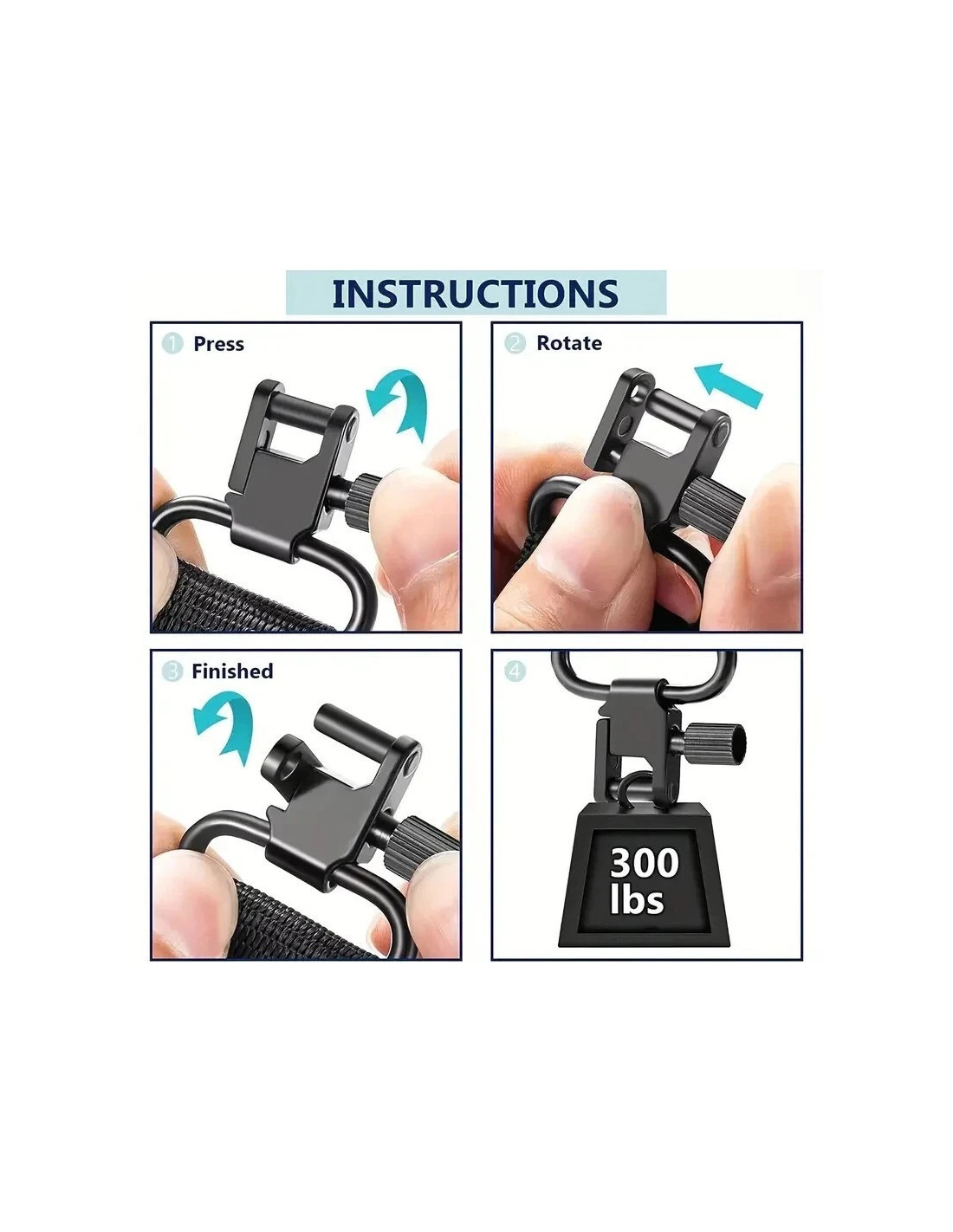 INSTRUCTIONS

1 Press

2 Rotate

3 Finished

4

300 lbs